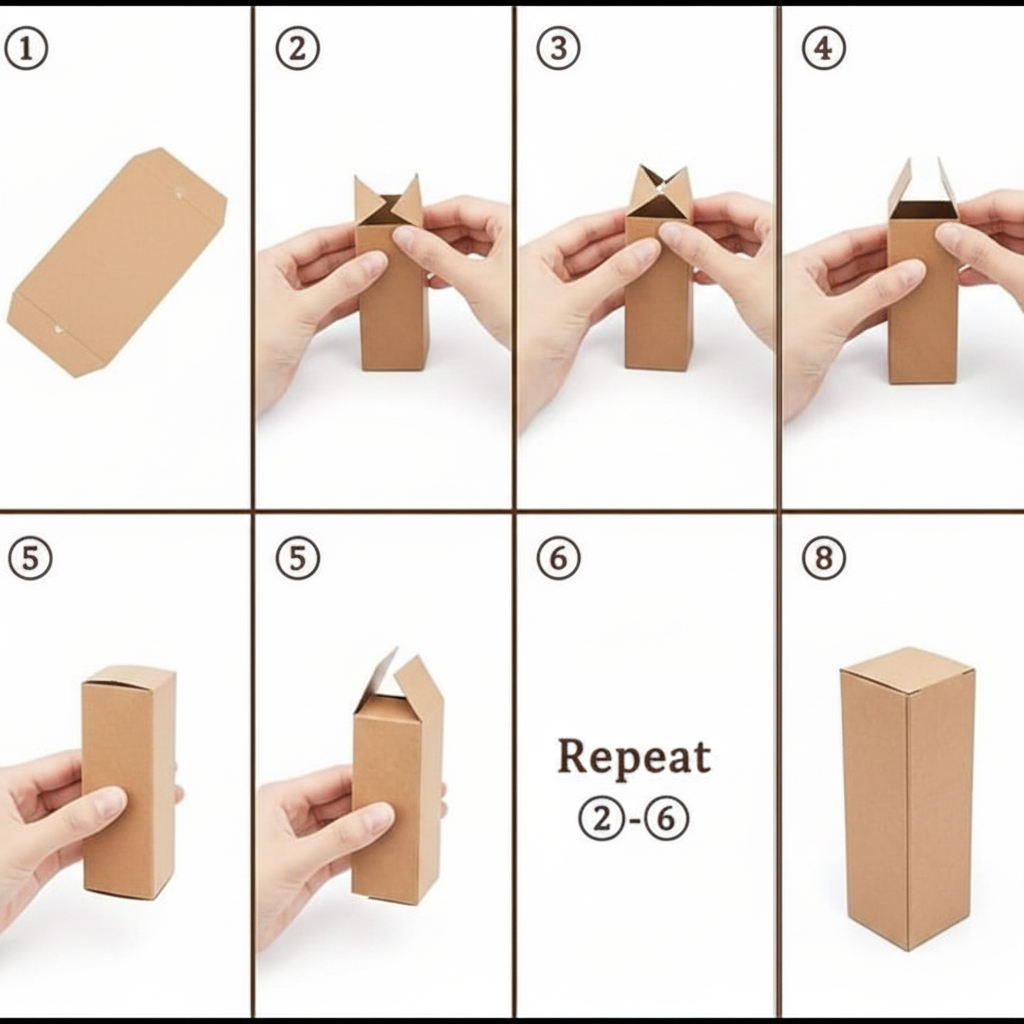 ①

②

③

④

⑤

⑤

⑥

Repeat ②-⑥

⑧